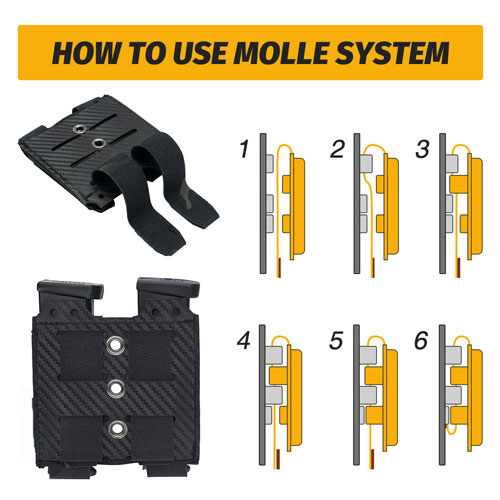 HOW TO USE MOLLE SYSTEM

1
2
3
4
5
6