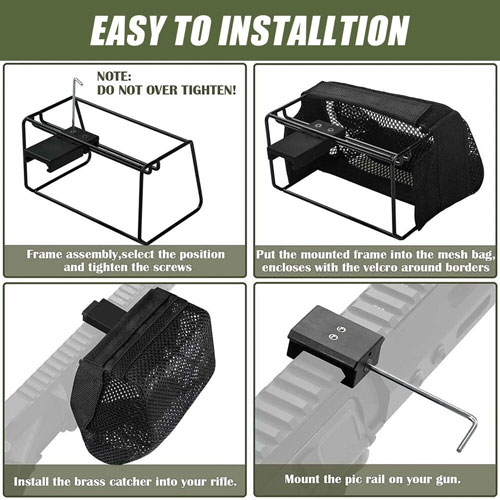 EASY TO INSTALLTION

NOTE:
DO NOT OVER TIGHTEN!

Frame assembly,select the position and tighten the screws

Put the mounted frame into the mesh bag, encloses with the velcro around borders

Install the brass catcher into your rifle.

Mount the pic rail on your gun.